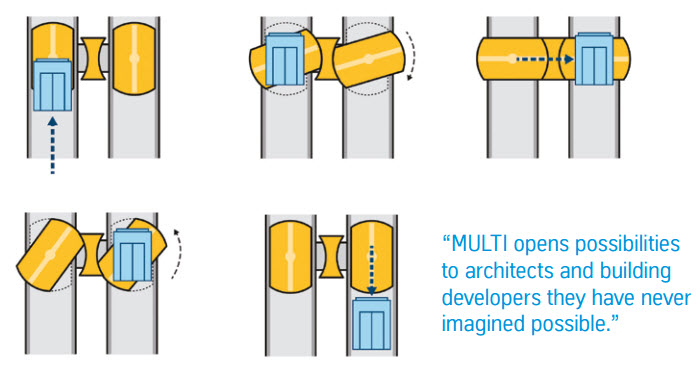 “MULTI opens possibilities to architects and building developers they have never imagined possible.”